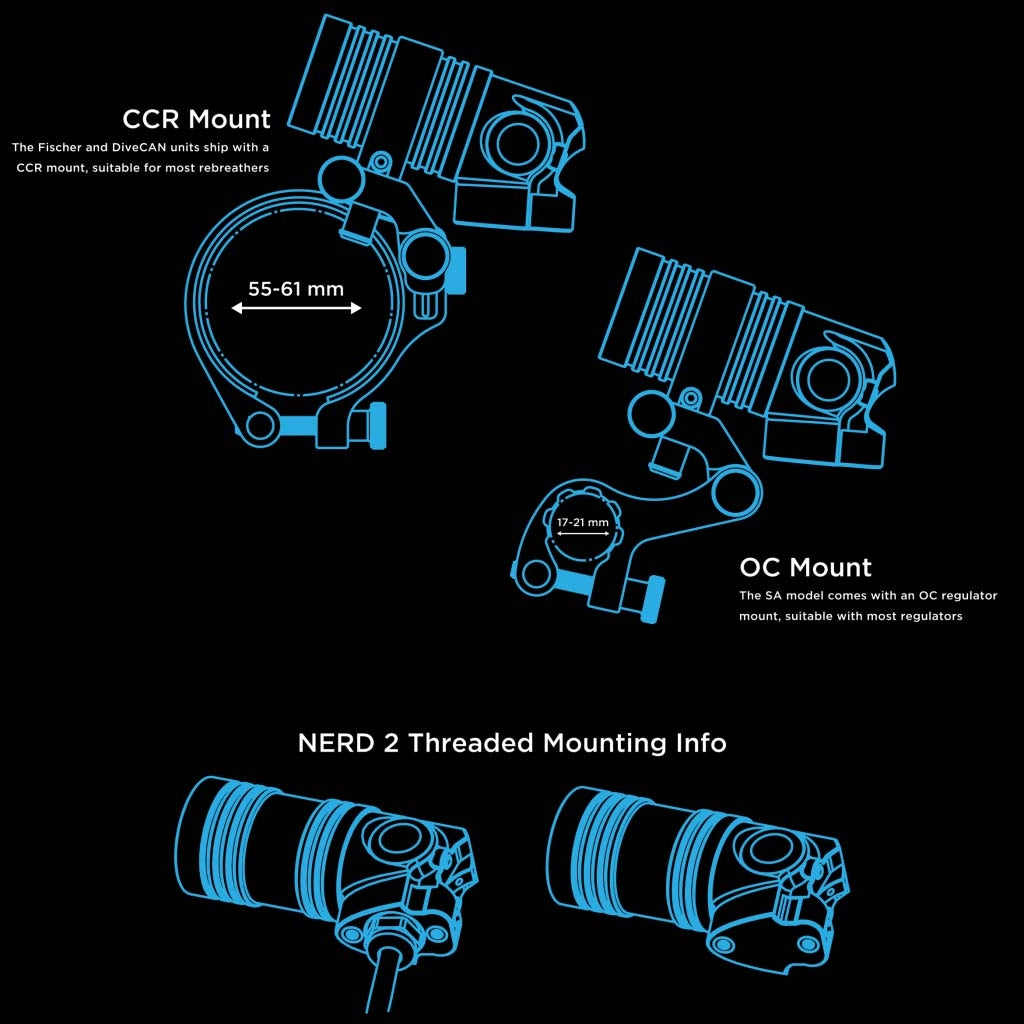 CCR Mount
The Fischer and DiveCAN units ship with a CCR mount, suitable for most rebreathers

55-61 mm

17-21 mm

OC Mount
The SA model comes with an OC regulator mount, suitable with most regulators

NERD 2 Threaded Mounting Info